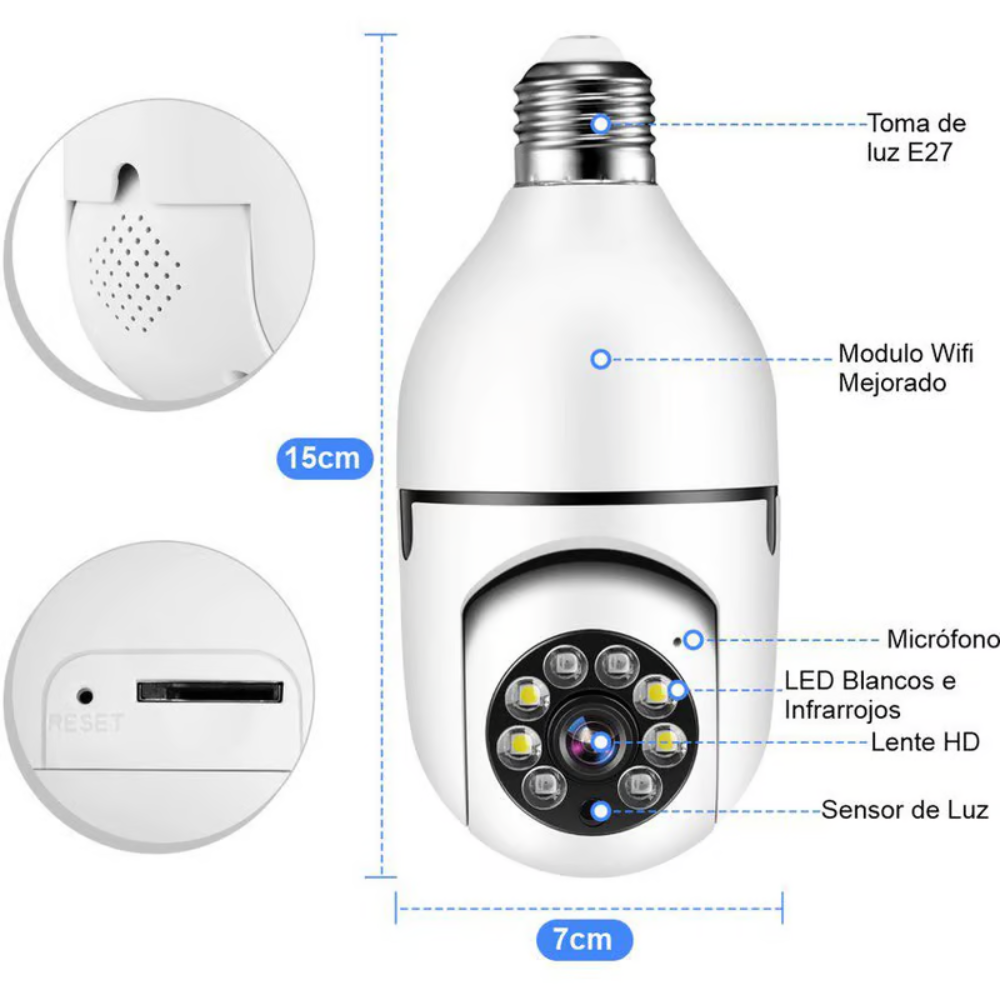 Toma de luz E27

Modulo Wifi Mejorado

15cm

RESET

Micrófono

LED Blancos e Infrarrojos

Lente HD

Sensor de Luz

7cm